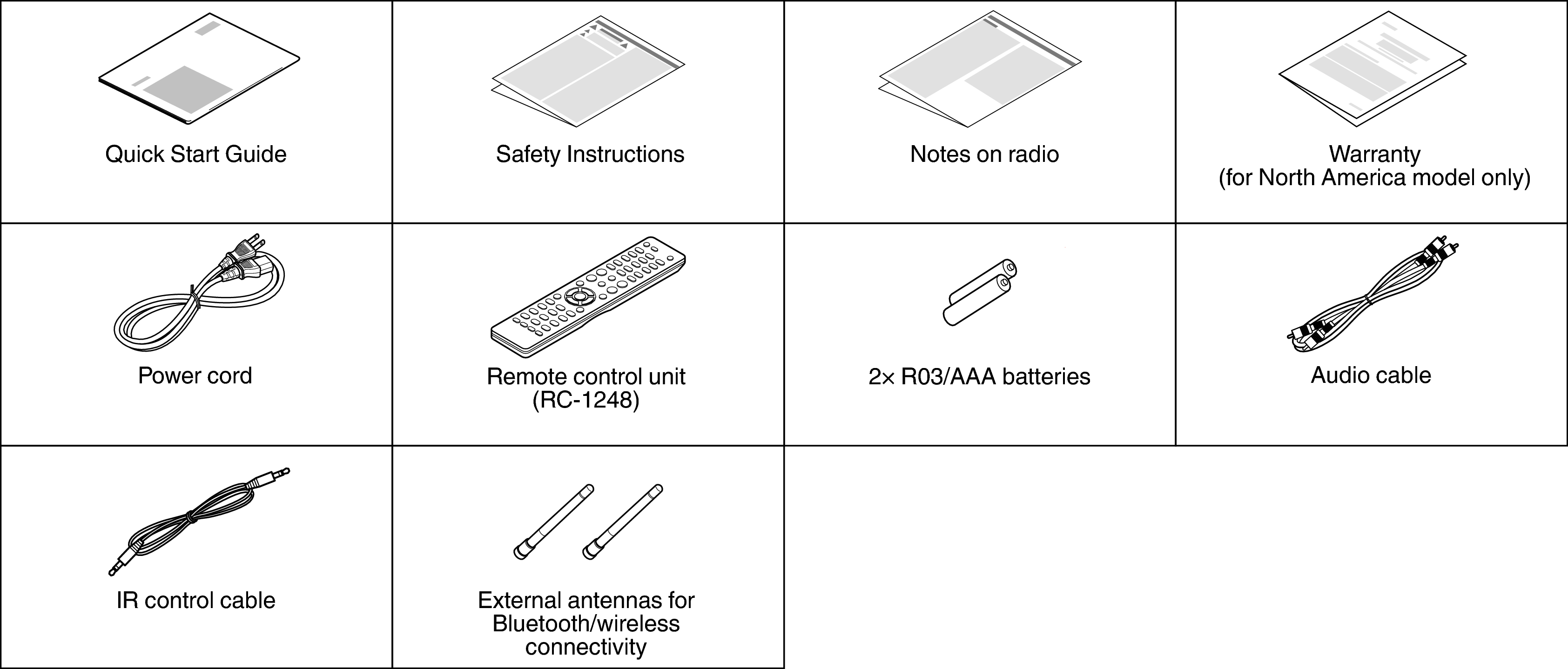 | Quick Start Guide | Safety Instructions | Notes on radio | Warranty (for North America model only) |
|---|---|---|---|
| Power cord | Remote control unit (RC-1248) | 2× R03/AAA batteries | Audio cable |
| IR control cable | External antennas for Bluetooth/wireless connectivity | | |